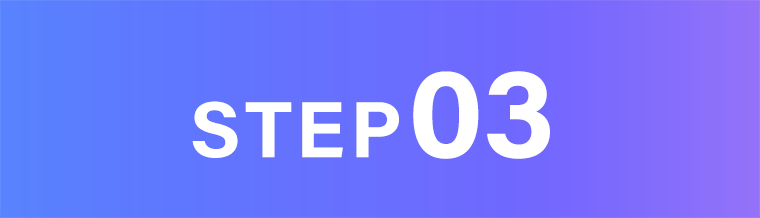 STEP03